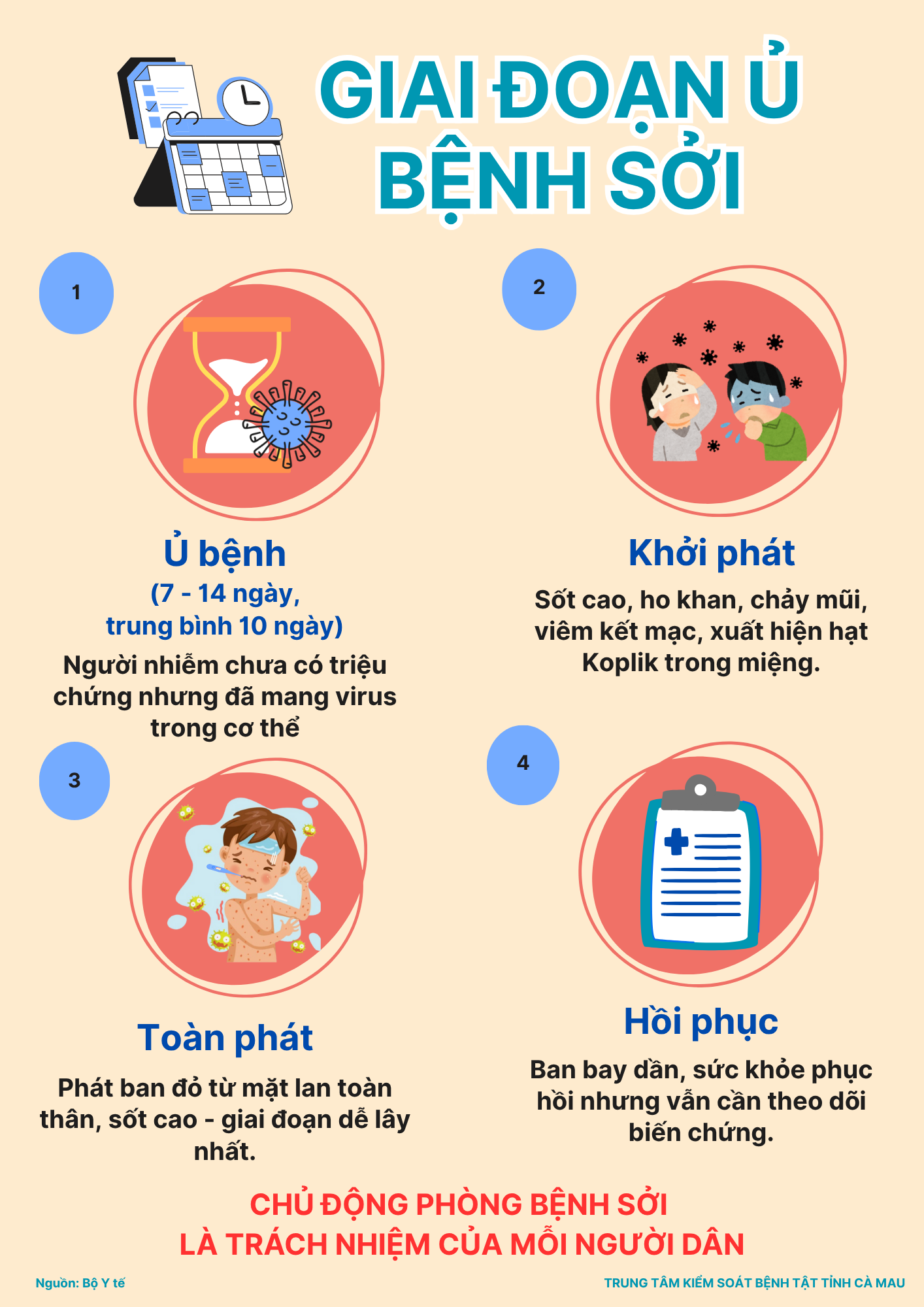 GIAI ĐOẠN Ủ BỆNH SỞI

1

Ủ bệnh
(7 - 14 ngày, trung bình 10 ngày)
Người nhiễm chưa có triệu chứng nhưng đã mang virus trong cơ thể

2

Khởi phát
Sốt cao, ho khan, chảy mũi, viêm kết mạc, xuất hiện hạt Koplik trong miệng.

3

Toàn phát
Phát ban đỏ từ mặt lan toàn thân, sốt cao - giai đoạn dễ lây nhất.

4

Hồi phục
Ban bay dần, sức khỏe phục hồi nhưng vẫn cần theo dõi biến chứng.

CHỦ ĐỘNG PHÒNG BỆNH SỞI
LÀ TRÁCH NHIỆM CỦA MỖI NGƯỜI DÂN

Nguồn: Bộ Y tế

TRUNG TÂM KIỂM SOÁT BỆNH TẬT TỈNH CÀ MAU