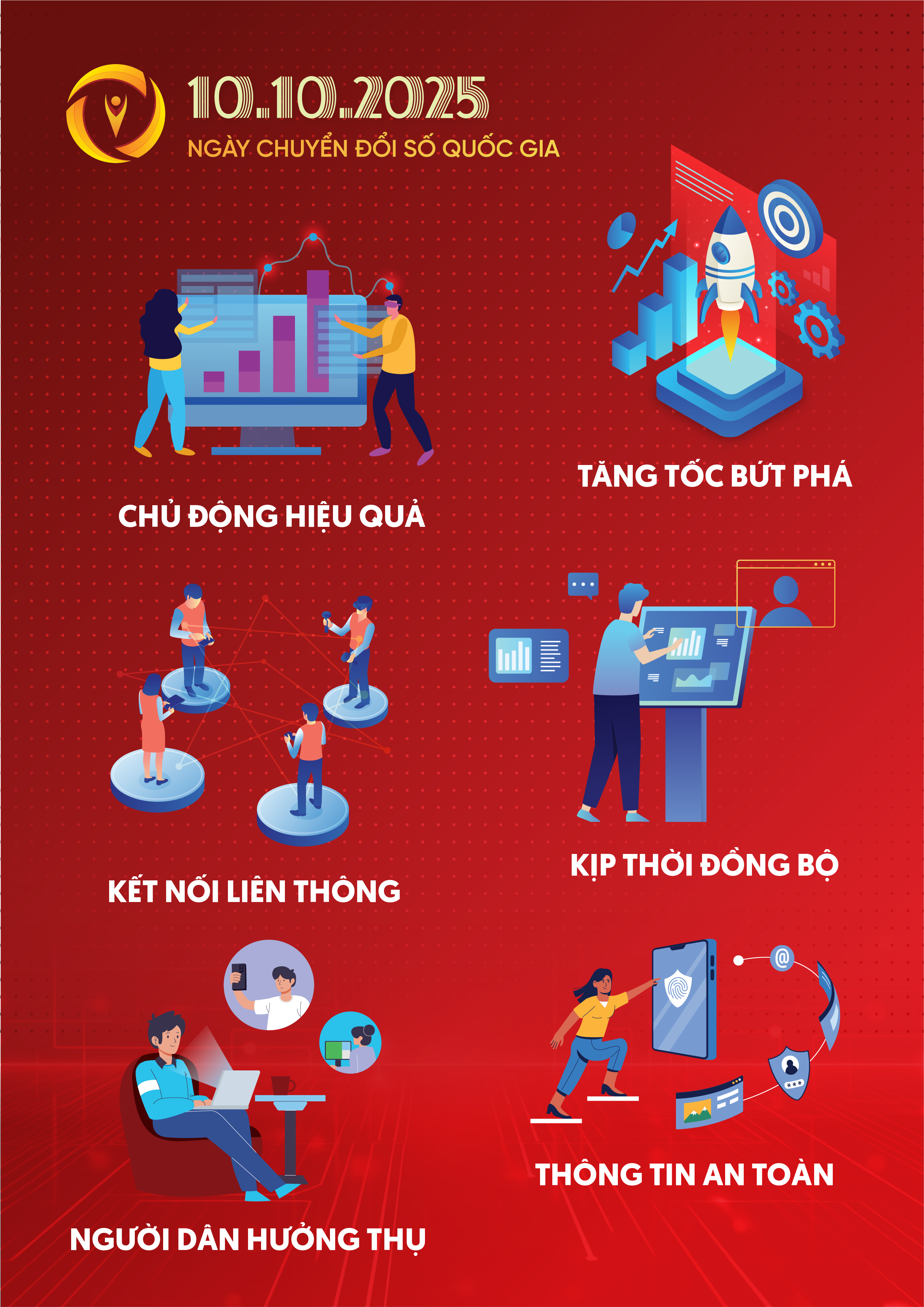 10.10.2025
NGÀY CHUYỂN ĐỔI SỐ QUỐC GIA

TĂNG TỐC BỨT PHÁ

CHỦ ĐỘNG HIỆU QUẢ

KỊP THỜI ĐỒNG BỘ

KẾT NỐI LIÊN THÔNG

THÔNG TIN AN TOÀN

NGƯỜI DÂN HƯỞNG THỤ