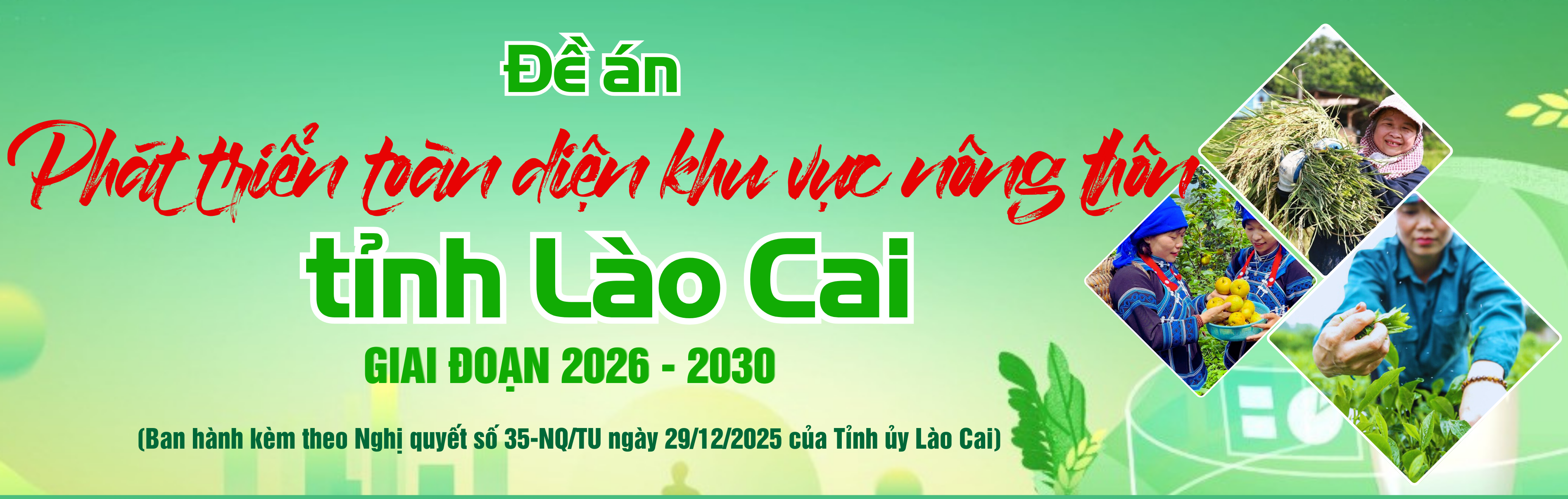 Đề án

Phát triển toàn diện khu vực nông thôn

tỉnh Lào Cai

GIAI ĐOẠN 2026 - 2030

(Ban hành kèm theo Nghị quyết số 35-NQ/TU ngày 29/12/2025 của Tỉnh ủy Lào Cai)