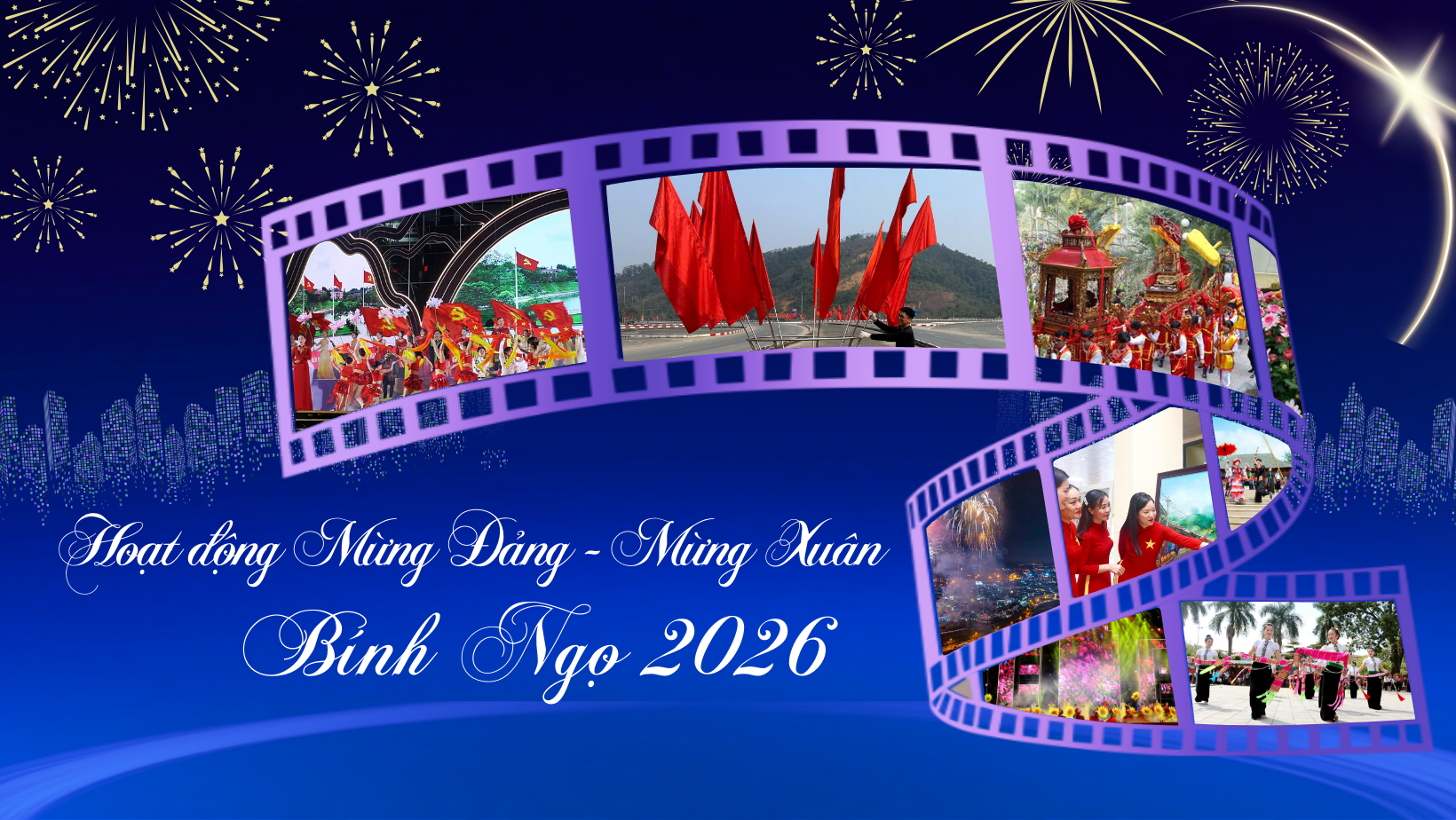 Hoạt động Mừng Đảng - Mừng Xuân

Bính Ngọ 2026