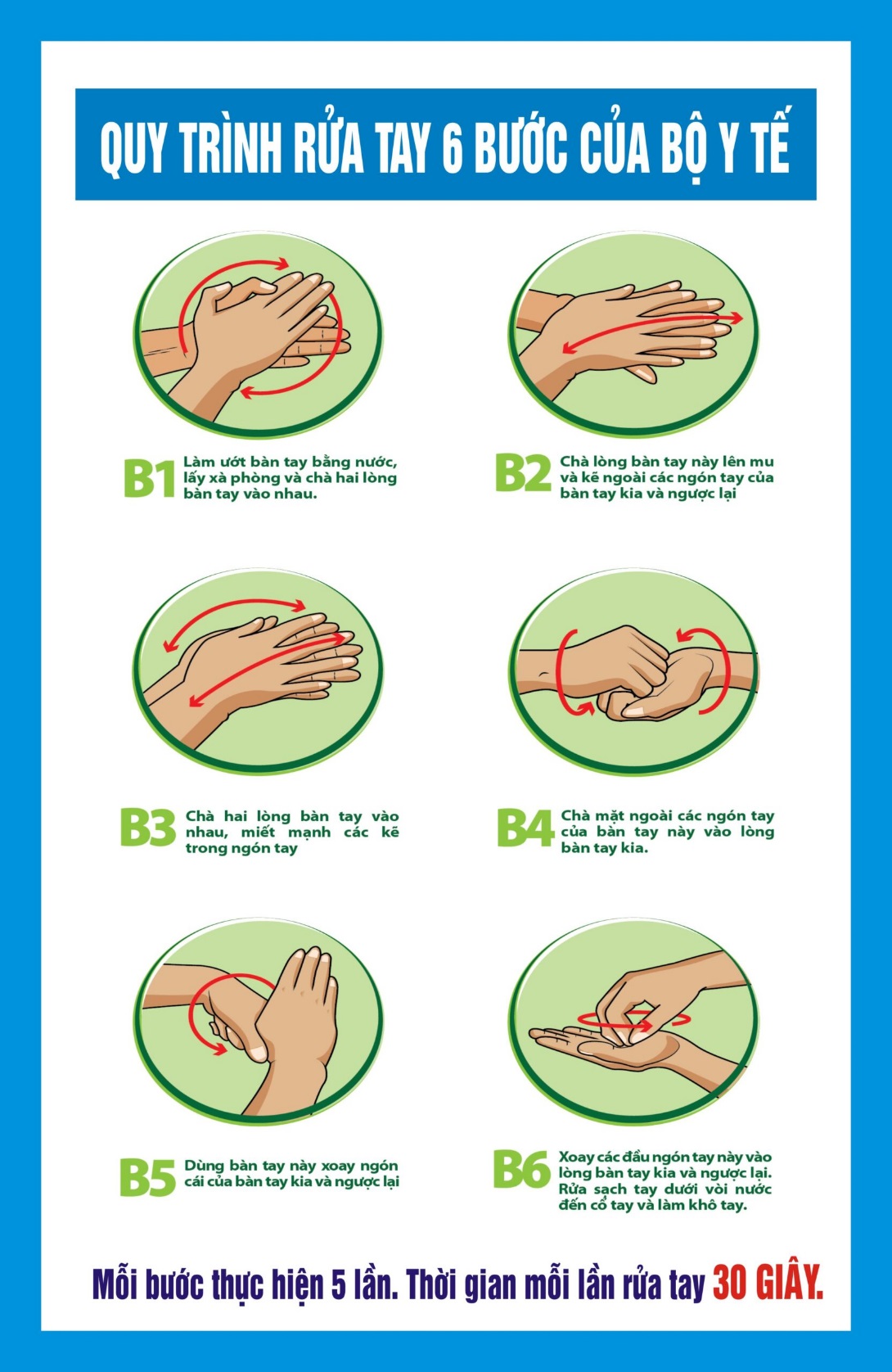 QUY TRÌNH RỬA TAY 6 BƯỚC CỦA BỘ Y TẾ

B1 Làm ướt bàn tay bằng nước, lấy xà phòng và chà hai lòng bàn tay vào nhau.

B2 Chà lòng bàn tay này lên mu và kẽ ngoài các ngón tay của bàn tay kia và ngược lại

B3 Chà hai lòng bàn tay vào nhau, miết mạnh các kẽ trong ngón tay

B4 Chà mặt ngoài các ngón tay của bàn tay này vào lòng bàn tay kia.

B5 Dùng bàn tay này xoay ngón cái của bàn tay kia và ngược lại

B6 Xoay các đầu ngón tay này vào lòng bàn tay kia và ngược lại. Rửa sạch tay dưới vòi nước đến cổ tay và làm khô tay.

Mỗi bước thực hiện 5 lần. Thời gian mỗi lần rửa tay 30 GIÂY.